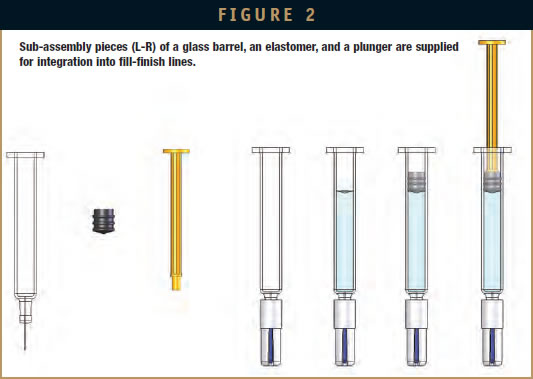 FIGURE 2

Sub-assembly pieces (L-R) of a glass barrel, an elastomer, and a plunger are supplied for integration into fill-finish lines.